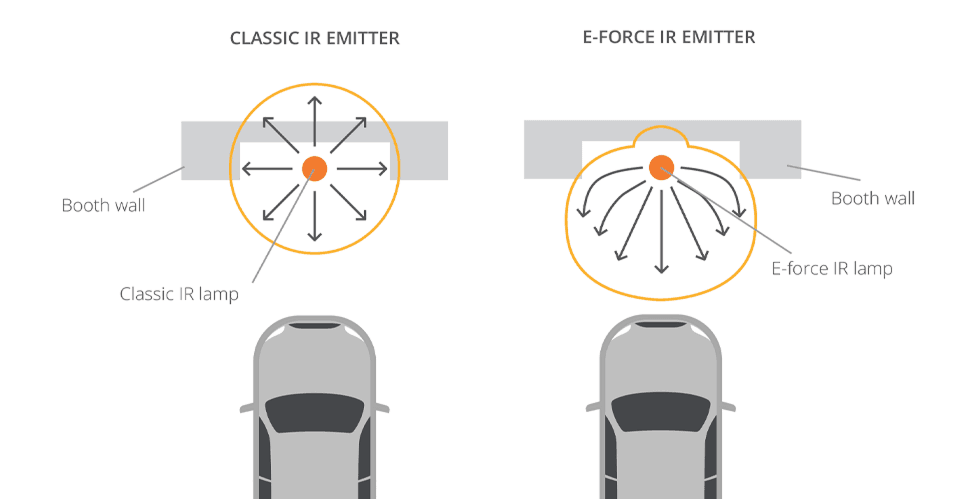 CLASSIC IR EMITTER

Booth wall

Classic IR lamp

E-FORCE IR EMITTER

Booth wall

E-force IR lamp